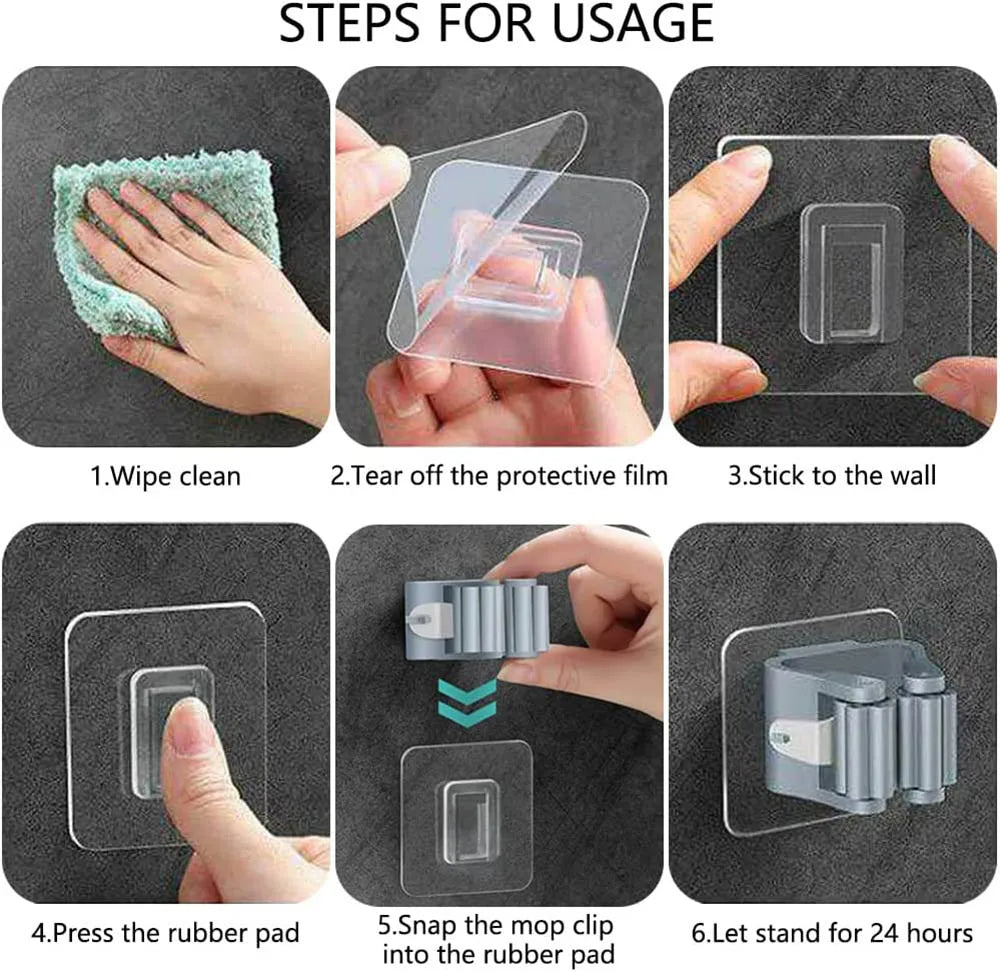 STEPS FOR USAGE

1.Wipe clean

2.Tear off the protective film

3.Stick to the wall

4.Press the rubber pad

5.Snap the mop clip into the rubber pad

6.Let stand for 24 hours