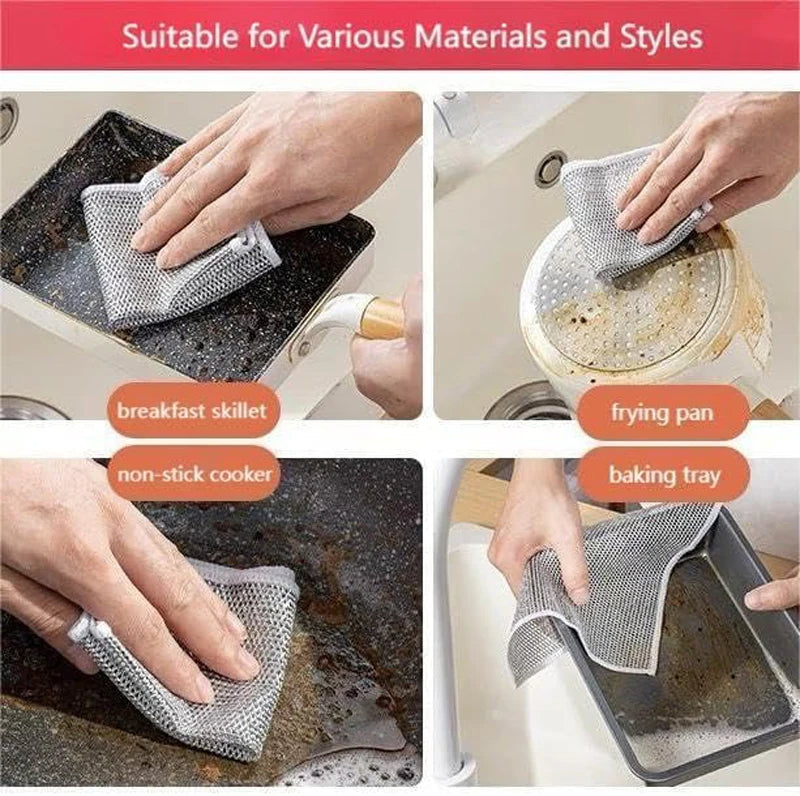 Suitable for Various Materials and Styles

breakfast skillet

frying pan

non-stick cooker

baking tray